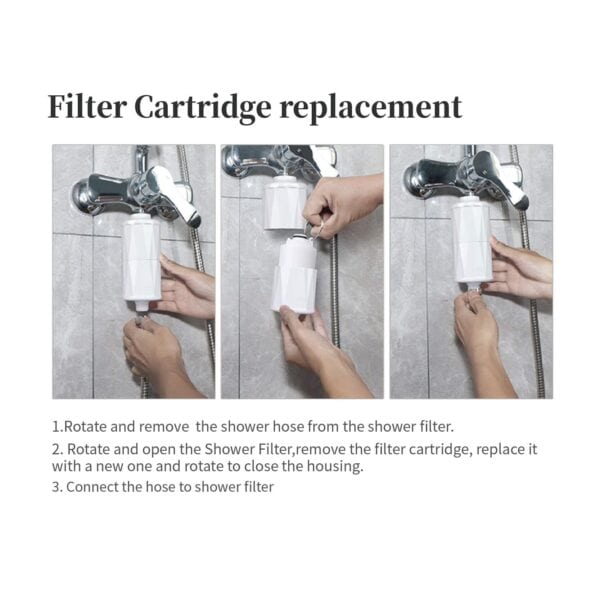 Filter Cartridge replacement

1.Rotate and remove the shower hose from the shower filter.

2. Rotate and open the Shower Filter,remove the filter cartridge, replace it with a new one and rotate to close the housing.

3. Connect the hose to shower filter